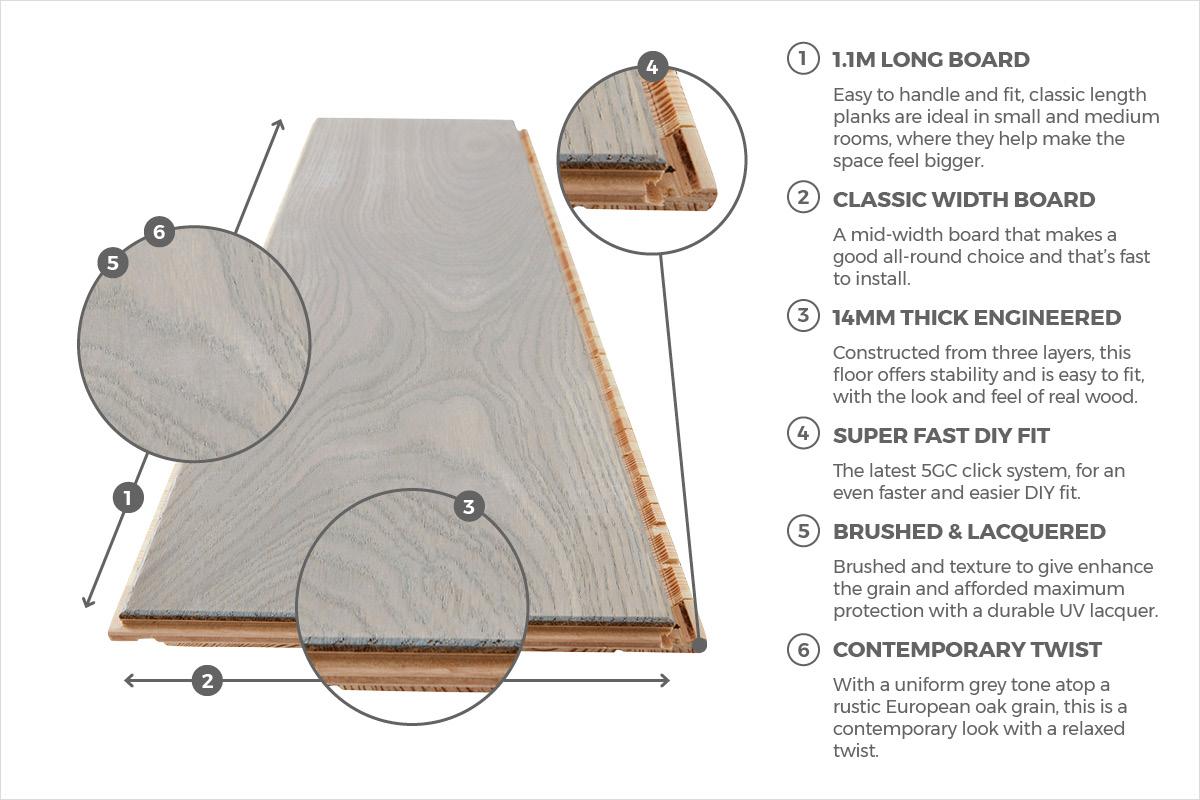 4

6

5

1

3

2

1 1.1M LONG BOARD

Easy to handle and fit, classic length planks are ideal in small and medium rooms, where they help make the space feel bigger.

2 CLASSIC WIDTH BOARD

A mid-width board that makes a good all-round choice and that's fast to install.

3 14MM THICK ENGINEERED

Constructed from three layers, this floor offers stability and is easy to fit, with the look and feel of real wood.

4 SUPER FAST DIY FIT

The latest 5GC click system, for an even faster and easier DIY fit.

5 BRUSHED & LACQUERED

Brushed and texture to give enhance the grain and afforded maximum protection with a durable UV lacquer.

6 CONTEMPORARY TWIST

With a uniform grey tone atop a rustic European oak grain, this is a contemporary look with a relaxed twist.